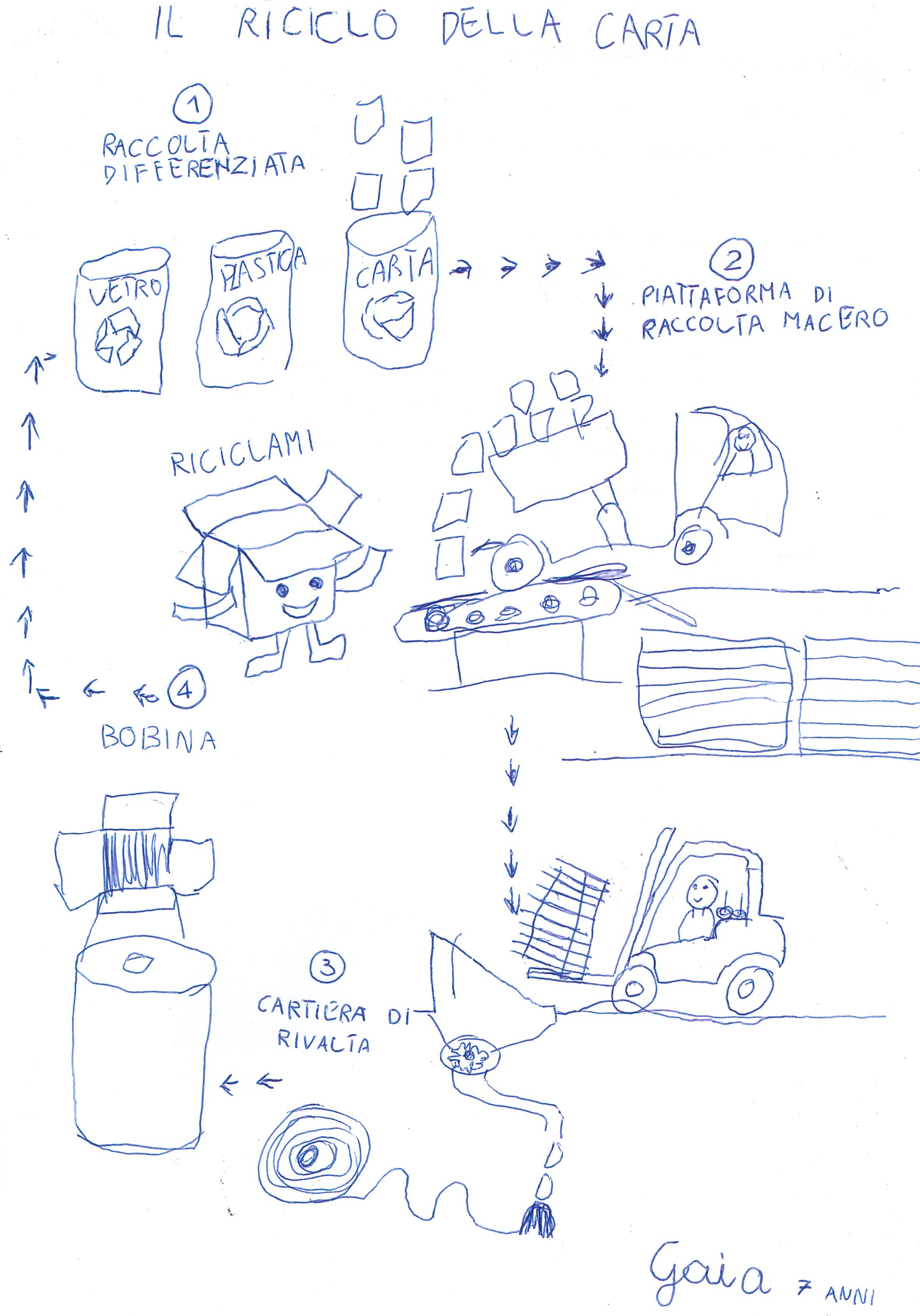 IL RICICLO DELLA CARTA

1
RACCOLTA DIFFERENZIATA

VETRO

PLASTICA

CARTA

2
PIATTAFORMA DI RACCOLTA MACERO

RICICLAMI

4
BOBINA

3
CARTIERA DI RIVALTA

Gaia 7 ANNI